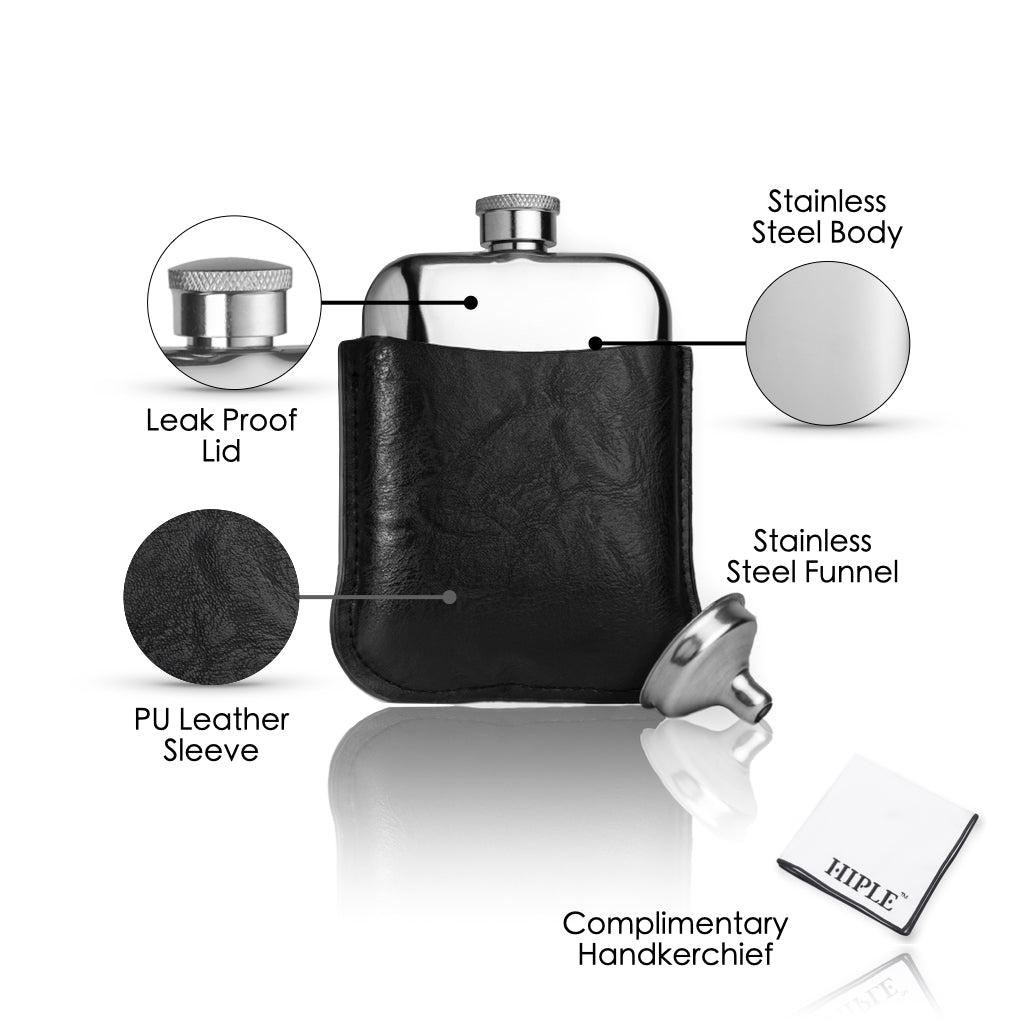 Stainless Steel Body

Leak Proof Lid

Stainless Steel Funnel

PU Leather Sleeve

HIPLE™

Complimentary Handkerchief